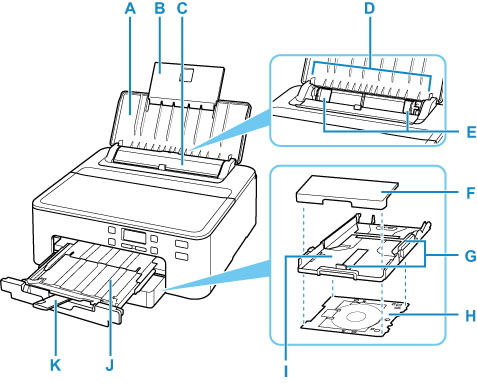 A
B
C
D
E
F
G
H
I
J
K